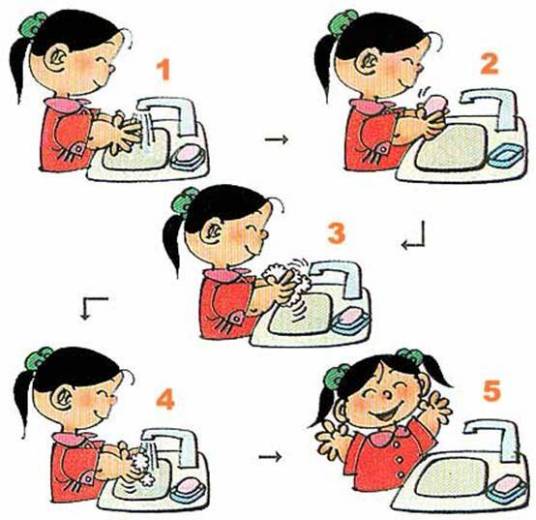 1

2

3

4

5