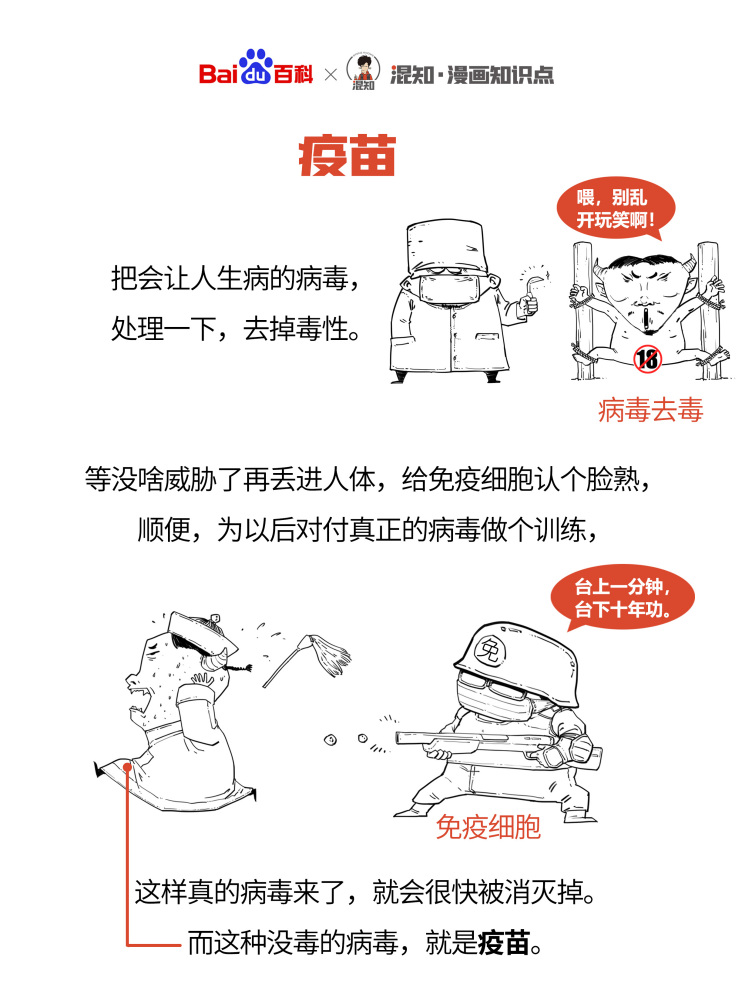 Baidu百科 × 混知 混知·漫画知识点

疫苗

把会让人生病的病毒，处理一下，去掉毒性。

喂，别乱开玩笑啊！

18

病毒去毒

等没啥威胁了再丢进人体，给免疫细胞认个脸熟，顺便，为以后对付真正的病毒做个训练，

台上一分钟，台下十年功。

免

免疫细胞

这样真的病毒来了，就会很快被消灭掉。

而这种没毒的病毒，就是疫苗。